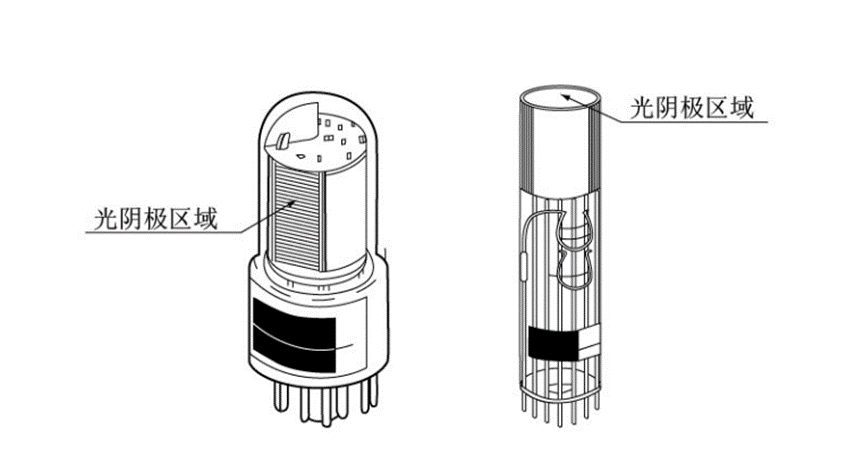 光阴极区域

光阴极区域